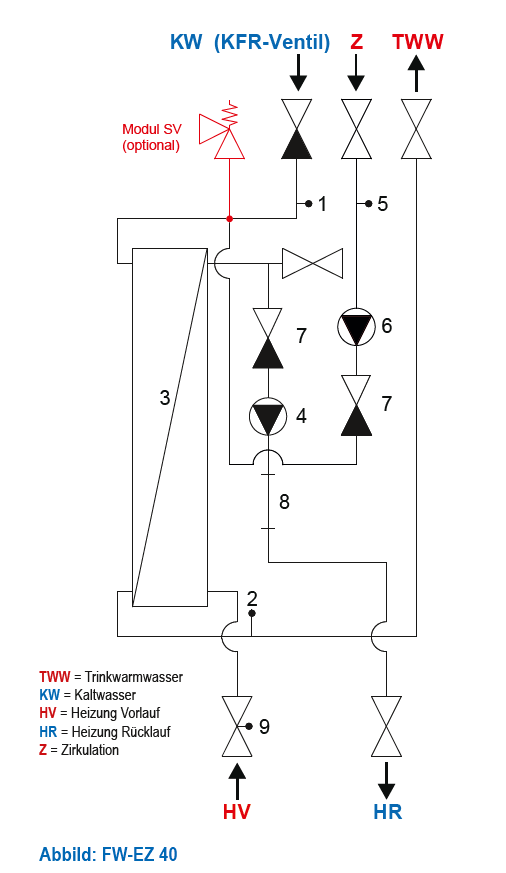 KW (KFR-Ventil) Z TWW

Modul SV
(optional)

1
5
7
6
3
4
7
8
2

TWW = Trinkwarmwasser
KW = Kaltwasser
HV = Heizung Vorlauf
HR = Heizung Rücklauf
Z = Zirkulation

9

HV HR

Abbild: FW-EZ 40