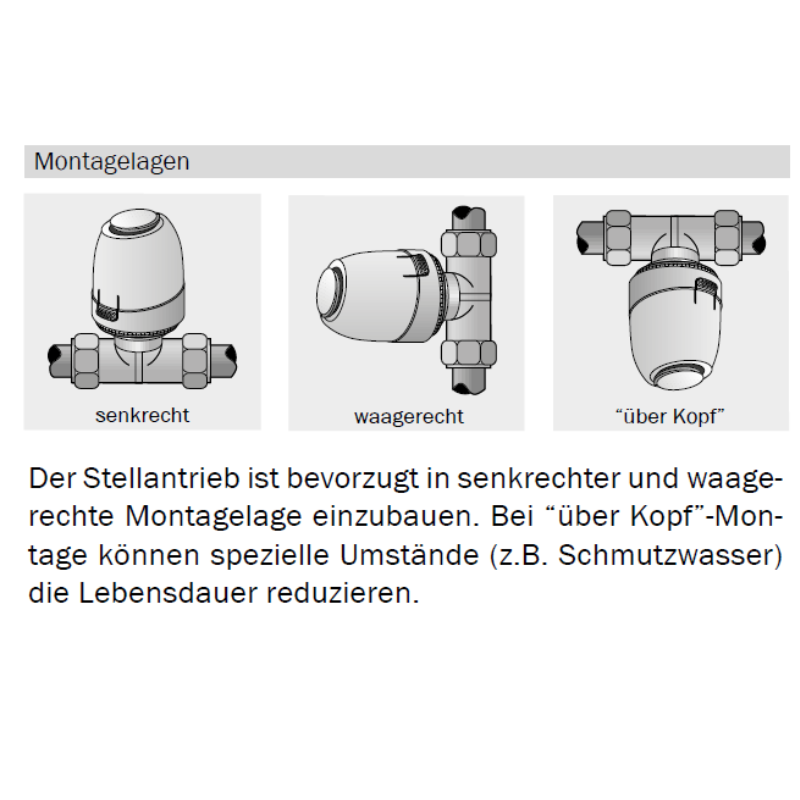 Montagelagen

senkrecht

waagerecht

“über Kopf”

Der Stellantrieb ist bevorzugt in senkrechter und waagerechte Montagelage einzubauen. Bei “über Kopf”-Montage können spezielle Umstände (z.B. Schmutzwasser) die Lebensdauer reduzieren.